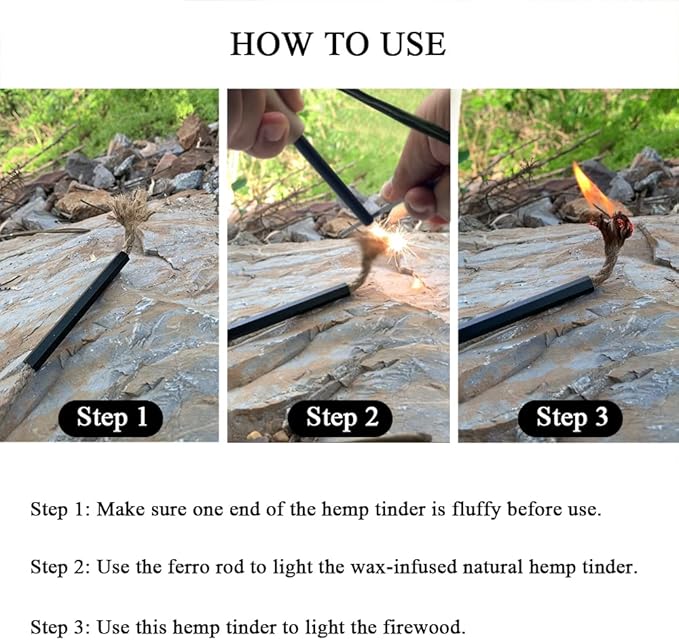 HOW TO USE

Step 1

Step 2

Step 3

Step 1: Make sure one end of the hemp tinder is fluffy before use.

Step 2: Use the ferro rod to light the wax-infused natural hemp tinder.

Step 3: Use this hemp tinder to light the firewood.