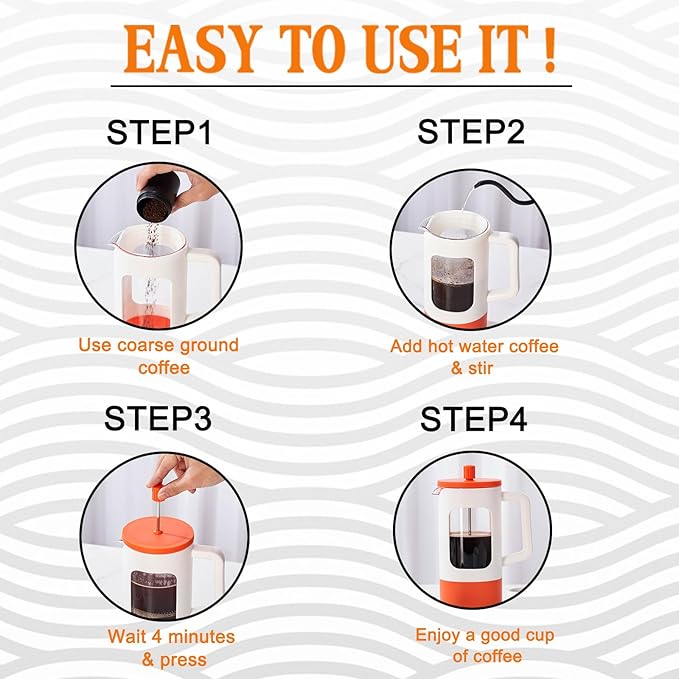 EASY TO USE IT !

STEP1

Use coarse ground coffee

STEP2

Add hot water coffee & stir

STEP3

Wait 4 minutes & press

STEP4

Enjoy a good cup of coffee