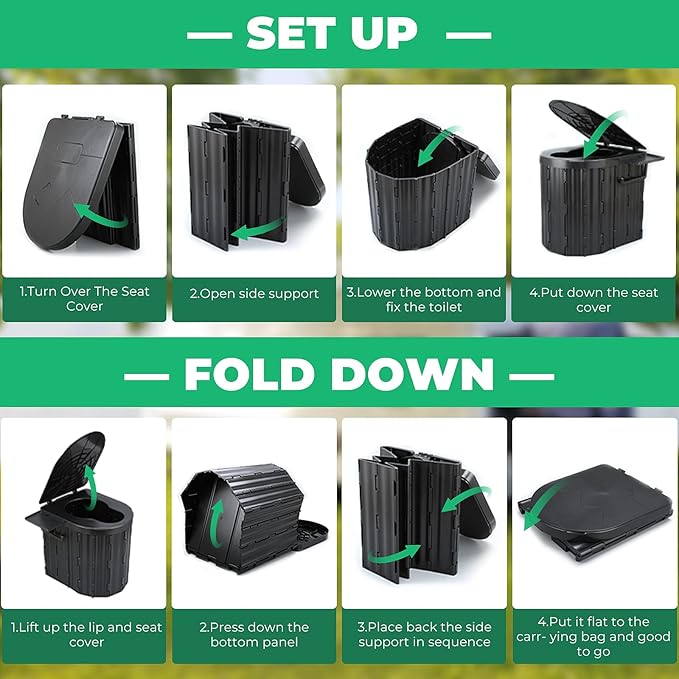 — SET UP —

1.Turn Over The Seat Cover

2.Open side support

3.Lower the bottom and fix the toilet

4.Put down the seat cover

— FOLD DOWN —

1.Lift up the lip and seat cover

2.Press down the bottom panel

3.Place back the side support in sequence

4.Put it flat to the carr- ying bag and good to go