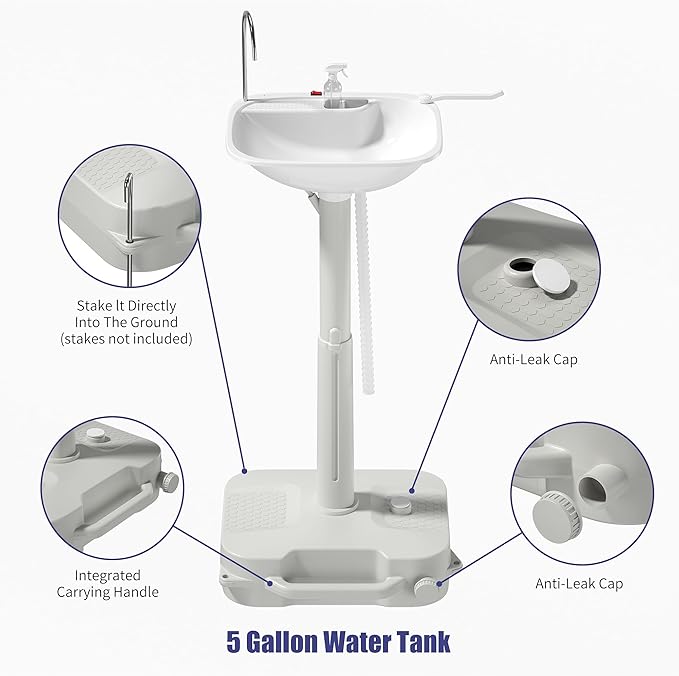 Stake It Directly Into The Ground (stakes not included)

Anti-Leak Cap

Integrated Carrying Handle

Anti-Leak Cap

5 Gallon Water Tank