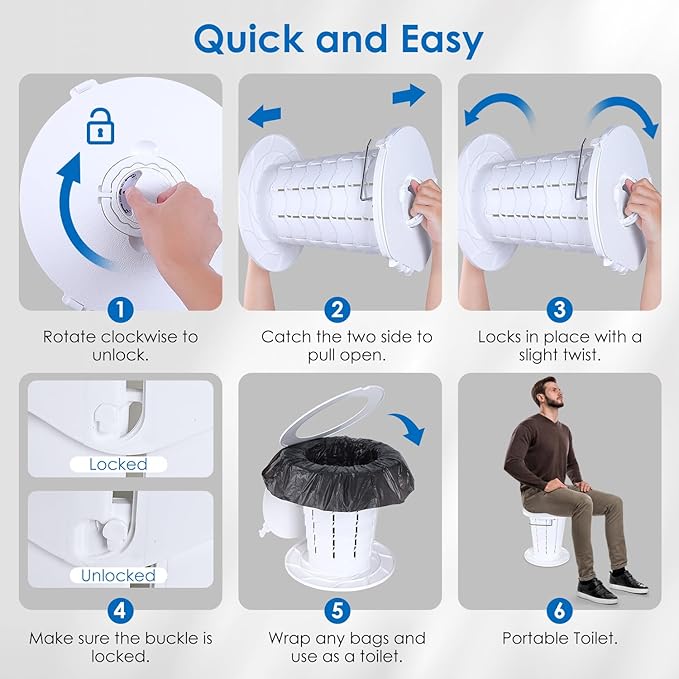 Quick and Easy

1
Rotate clockwise to unlock.

2
Catch the two side to pull open.

3
Locks in place with a slight twist.

Locked

Unlocked

4
Make sure the buckle is locked.

5
Wrap any bags and use as a toilet.

6
Portable Toilet.