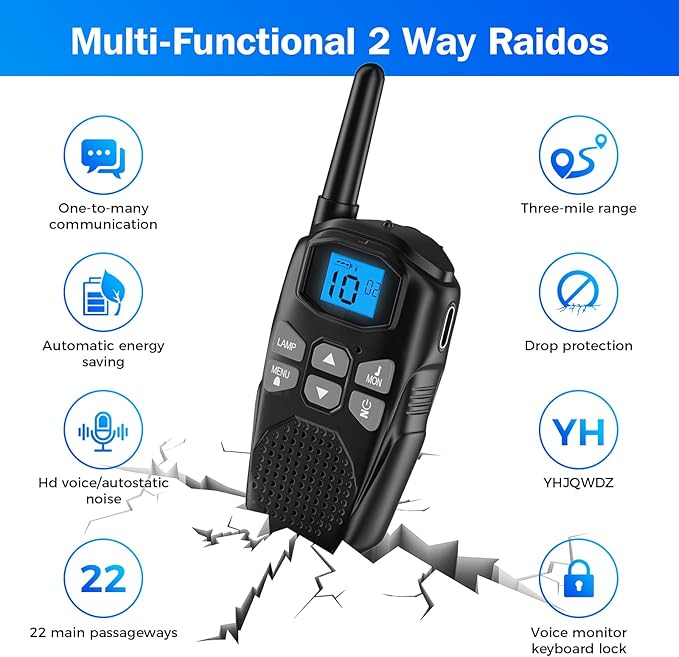 Multi-Functional 2 Way Raidos

One-to-many communication

Automatic energy saving

Hd voice/autostatic noise

22

22 main passageways

10 02

LAMP

MENU

MON

Three-mile range

Drop protection

YH

YHJQWDZ

Voice monitor keyboard lock