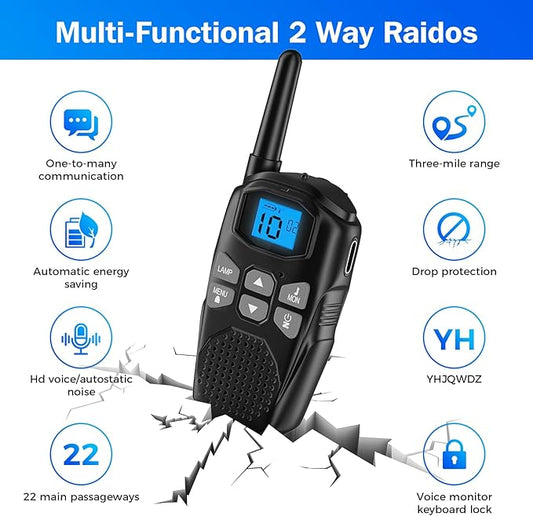 Multi-Functional 2 Way Raidos

One-to-many communication

Automatic energy saving

Hd voice/autostatic noise

22

22 main passageways

10 02

LAMP

MENU

MON

Three-mile range

Drop protection

YH

YHJQWDZ

Voice monitor keyboard lock