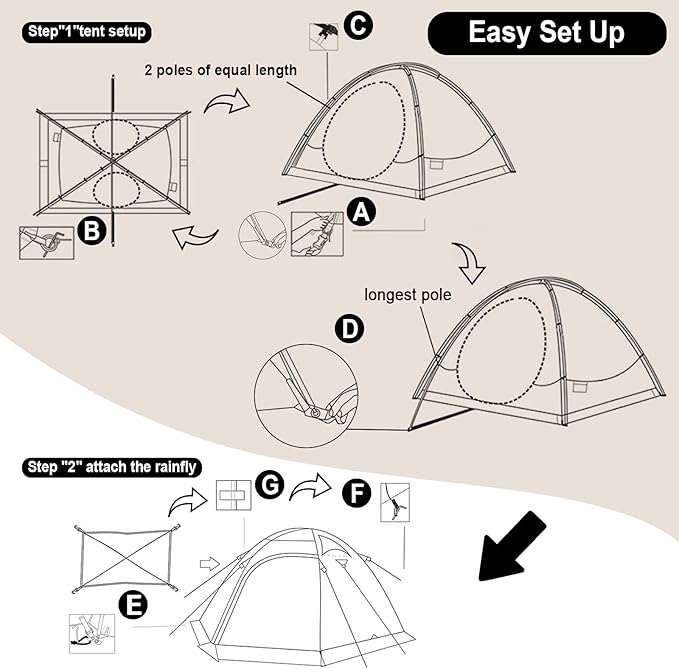 Step"1"tent setup

Easy Set Up

C

2 poles of equal length

B

A

longest pole

D

Step "2" attach the rainfly

G

F

E