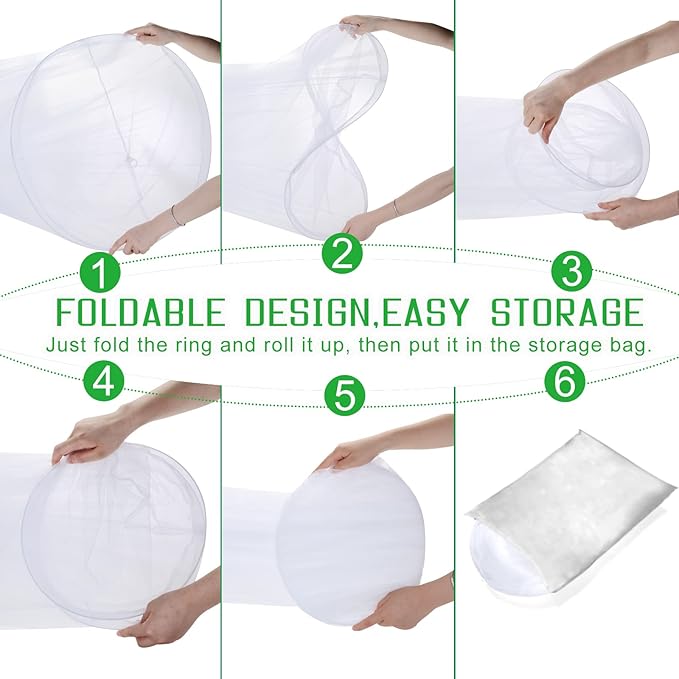 1

2

3

FOLDABLE DESIGN,EASY STORAGE

Just fold the ring and roll it up, then put it in the storage bag.

4

5

6