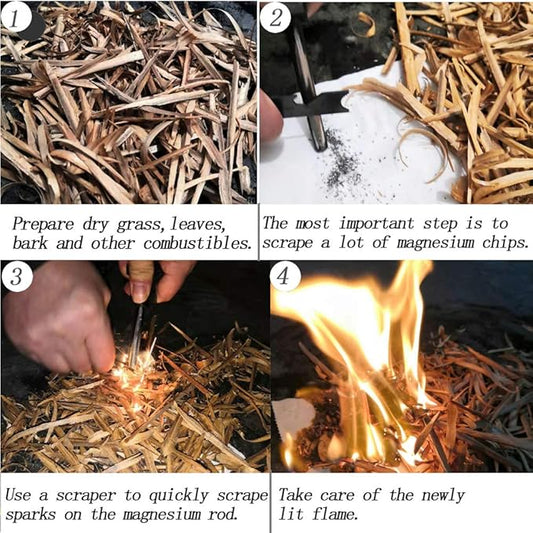 1

Prepare dry grass, leaves, bark and other combustibles.

2

The most important step is to scrape a lot of magnesium chips.

3

Use a scraper to quickly scrape sparks on the magnesium rod.

4

Take care of the newly lit flame.