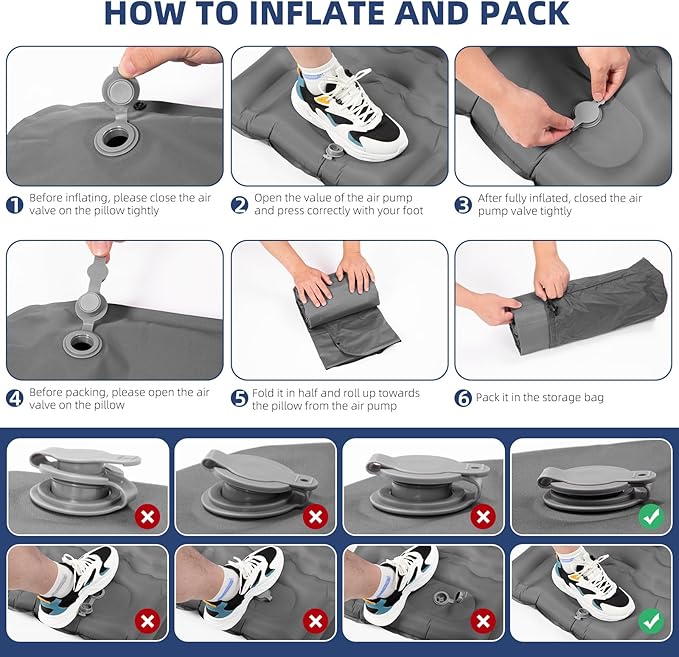 HOW TO INFLATE AND PACK

1 Before inflating, please close the air valve on the pillow tightly

2 Open the value of the air pump and press correctly with your foot

3 After fully inflated, closed the air pump valve tightly

4 Before packing, please open the air valve on the pillow

5 Fold it in half and roll up towards the pillow from the air pump

6 Pack it in the storage bag