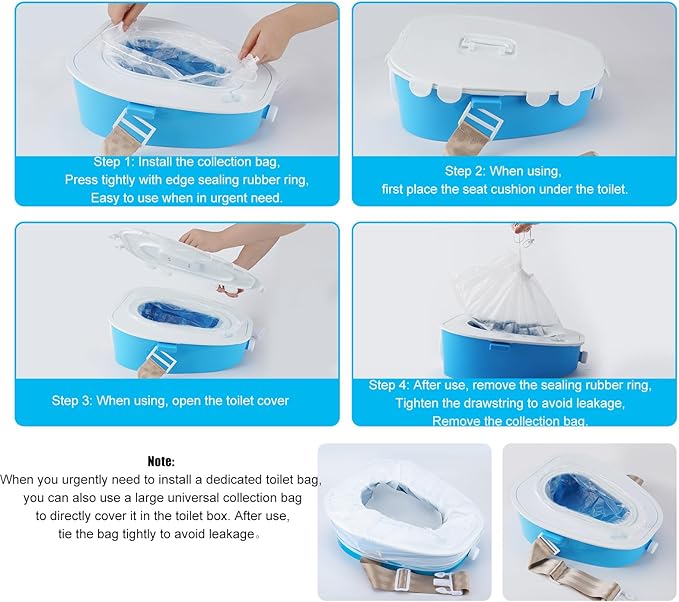 Step 1: Install the collection bag,
Press tightly with edge sealing rubber ring,
Easy to use when in urgent need.

Step 2: When using,
first place the seat cushion under the toilet.

Step 3: When using, open the toilet cover

Step 4: After use, remove the sealing rubber ring,
Tighten the drawstring to avoid leakage,
Remove the collection bag.

Note:
When you urgently need to install a dedicated toilet bag, you can also use a large universal collection bag to directly cover it in the toilet box. After use, tie the bag tightly to avoid leakage。