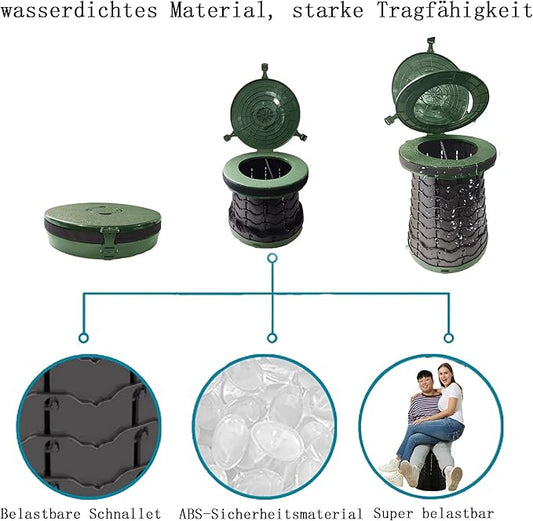 wasserdichtes Material, starke Tragfähigkeit

Belastbare Schnallet ABS-Sicherheitsmaterial Super belastbar