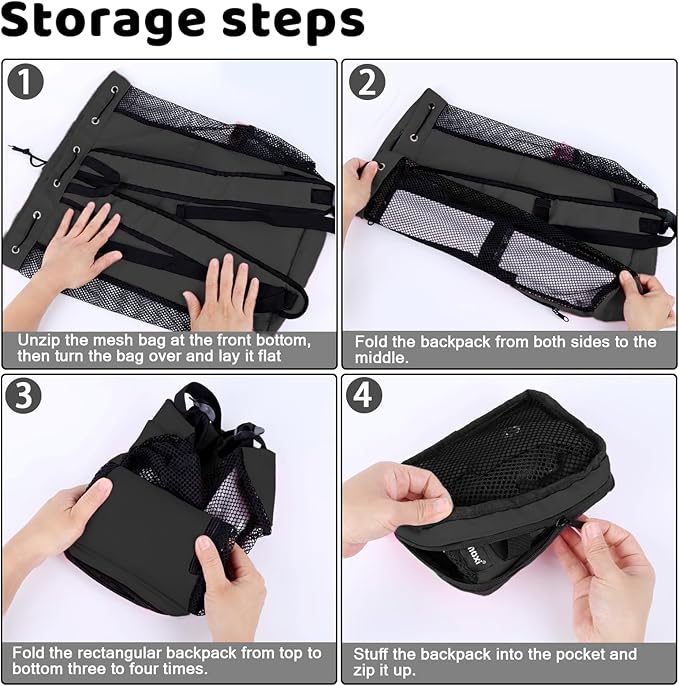 Storage steps

1

Unzip the mesh bag at the front bottom, then turn the bag over and lay it flat

2

Fold the backpack from both sides to the middle.

3

Fold the rectangular backpack from top to bottom three to four times.

4

Stuff the backpack into the pocket and zip it up.