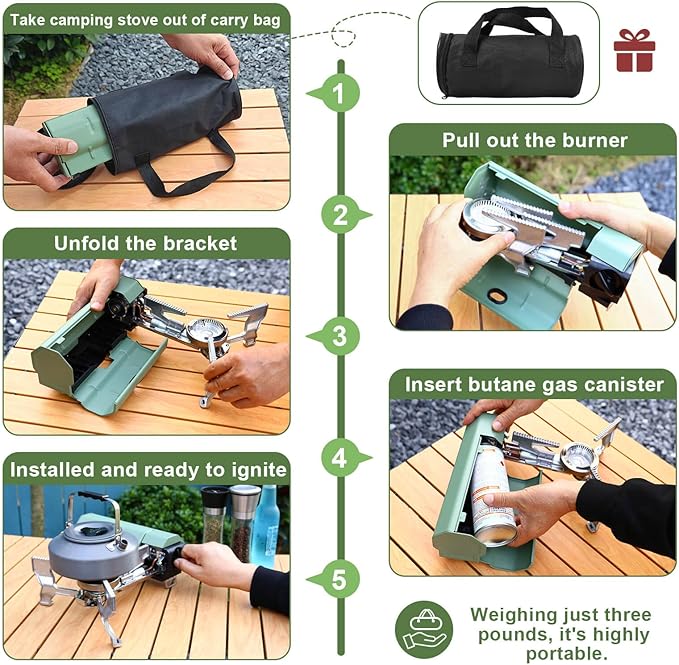 Take camping stove out of carry bag

1

Pull out the burner

2

Unfold the bracket

3

Insert butane gas canister

4

Installed and ready to ignite

5

Weighing just three pounds, it's highly portable.