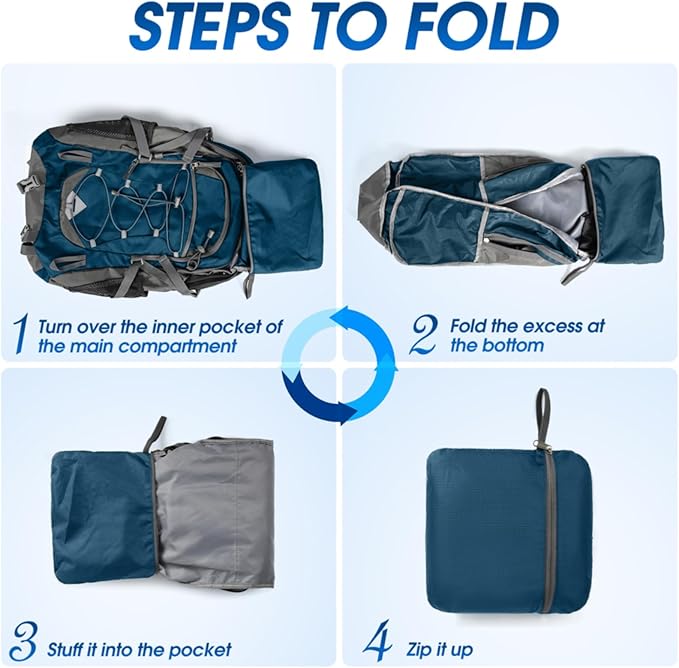 STEPS TO FOLD

1 Turn over the inner pocket of the main compartment

2 Fold the excess at the bottom

3 Stuff it into the pocket

4 Zip it up