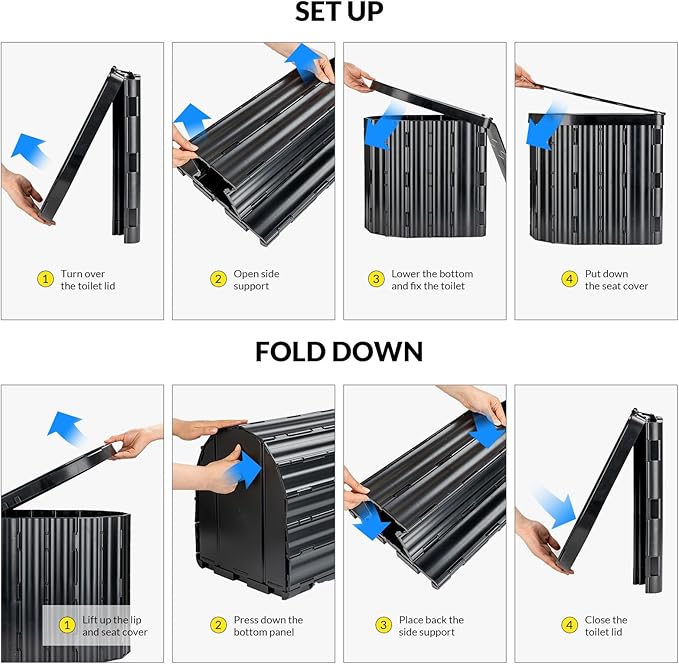 SET UP

1 Turn over the toilet lid

2 Open side support

3 Lower the bottom and fix the toilet

4 Put down the seat cover

FOLD DOWN

1 Lift up the lip and seat cover

2 Press down the bottom panel

3 Place back the side support

4 Close the toilet lid