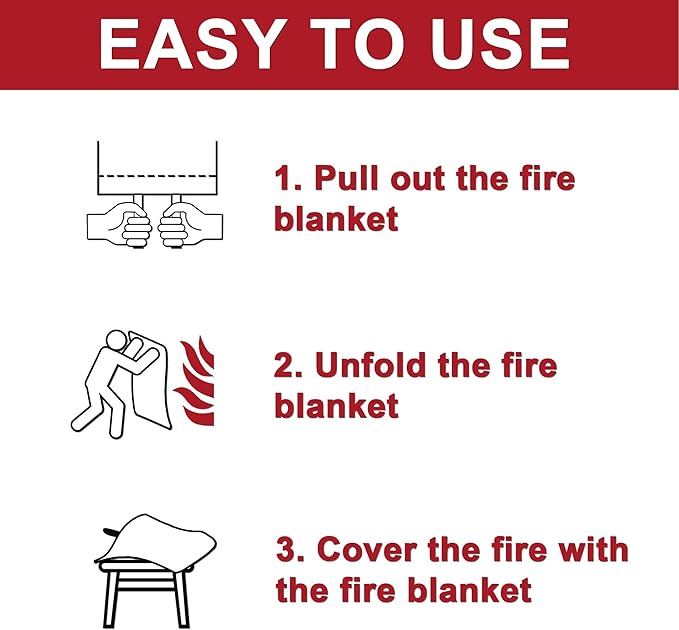 EASY TO USE

1. Pull out the fire blanket

2. Unfold the fire blanket

3. Cover the fire with the fire blanket