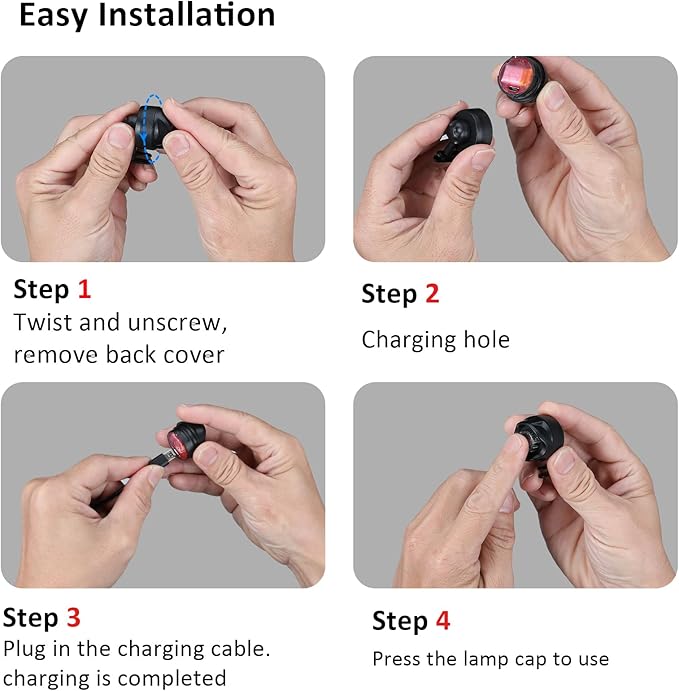 Easy Installation

Step 1
Twist and unscrew, remove back cover

Step 2
Charging hole

Step 3
Plug in the charging cable. charging is completed

Step 4
Press the lamp cap to use