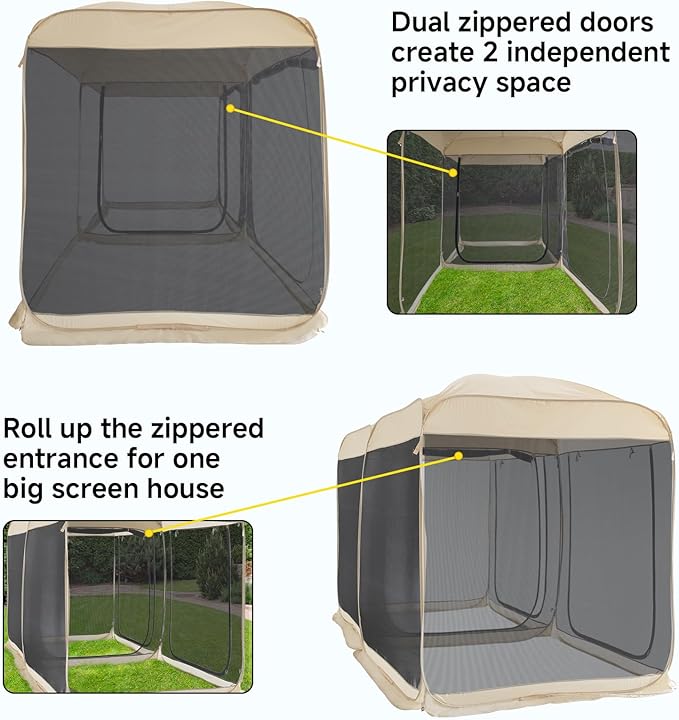 Dual zippered doors create 2 independent privacy space

Roll up the zippered entrance for one big screen house