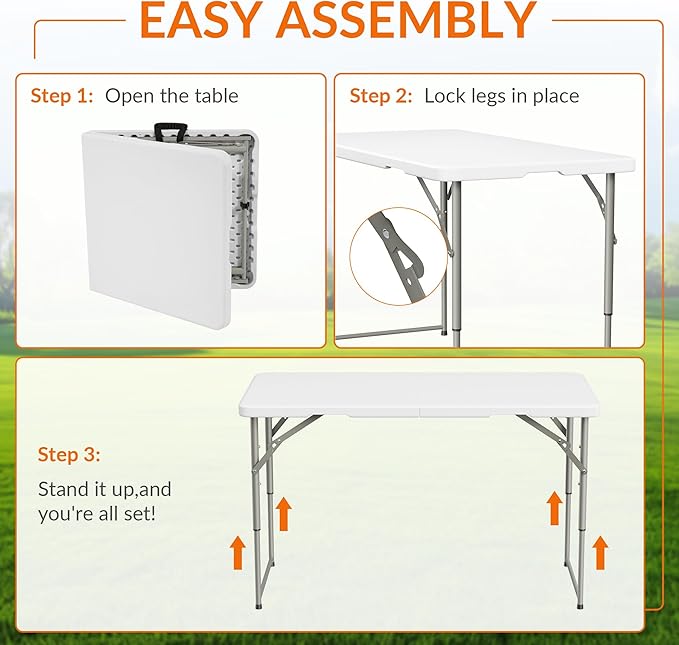 EASY ASSEMBLY

Step 1: Open the table

Step 2: Lock legs in place

Step 3:

Stand it up,and you're all set!