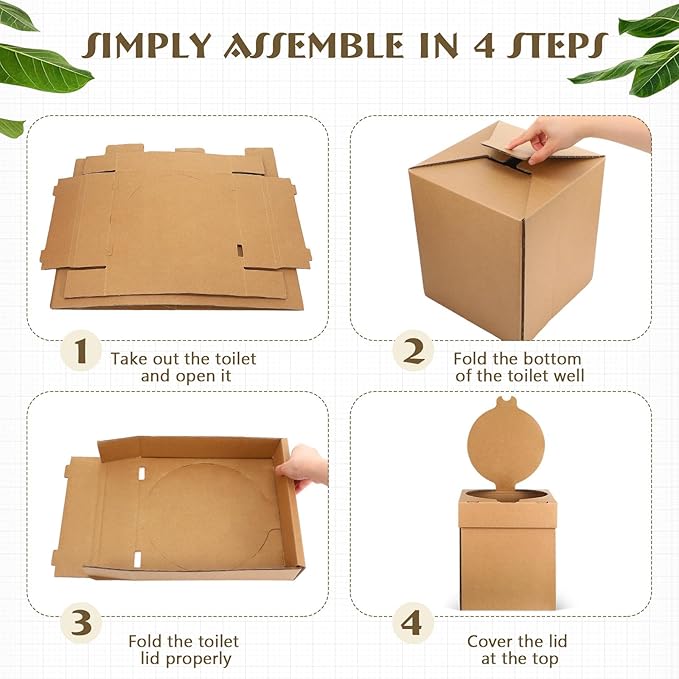 SIMPLY ASSEMBLE IN 4 STEPS

1 Take out the toilet and open it

2 Fold the bottom of the toilet well

3 Fold the toilet lid properly

4 Cover the lid at the top