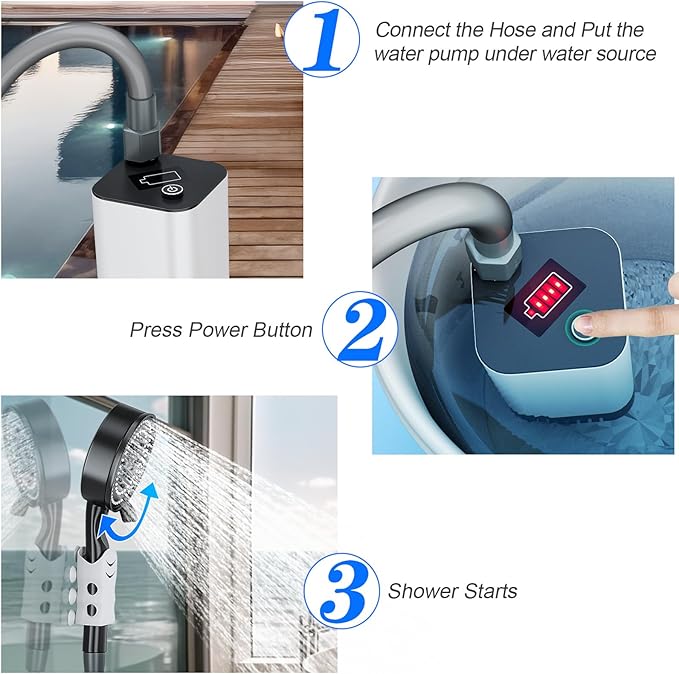 1

Connect the Hose and Put the water pump under water source

Press Power Button

2

3

Shower Starts