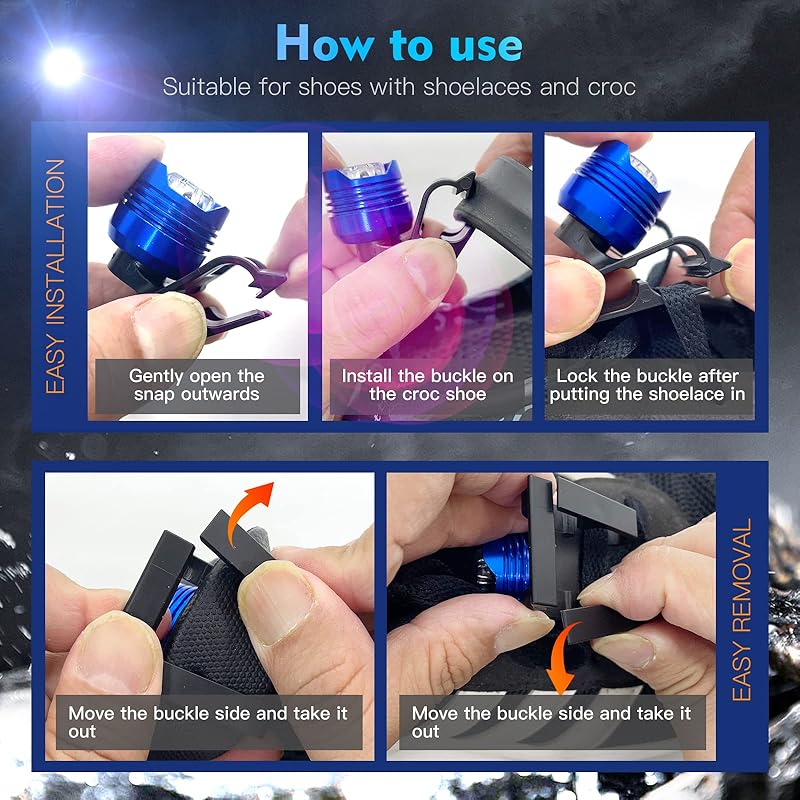 How to use

Suitable for shoes with shoelaces and croc

EASY INSTALLATION

Gently open the snap outwards

Install the buckle on the croc shoe

Lock the buckle after putting the shoelace in

Move the buckle side and take it out

Move the buckle side and take it out

EASY REMOVAL