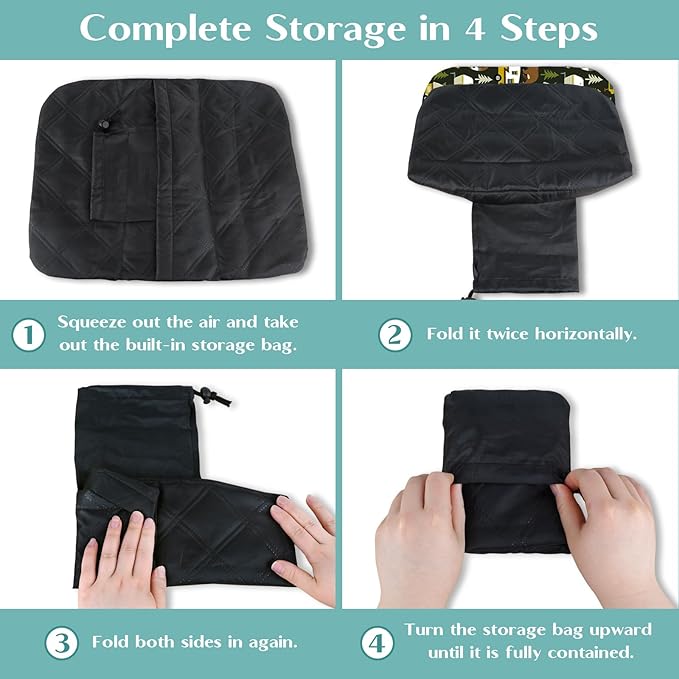 Complete Storage in 4 Steps

1 Squeeze out the air and take out the built-in storage bag.

2 Fold it twice horizontally.

3 Fold both sides in again.

4 Turn the storage bag upward until it is fully contained.