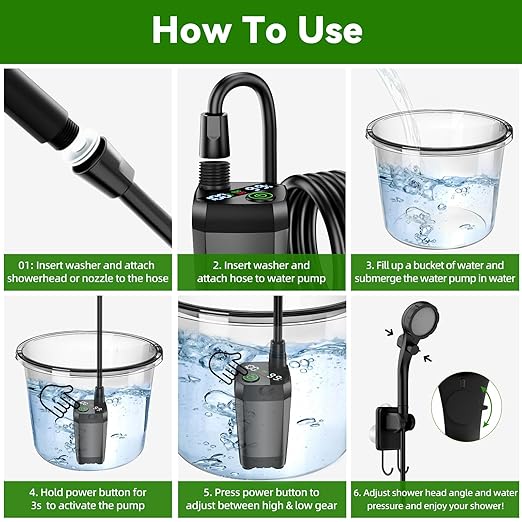 How To Use

01: Insert washer and attach showerhead or nozzle to the hose

2. Insert washer and attach hose to water pump

3. Fill up a bucket of water and submerge the water pump in water

4. Hold power button for 3s to activate the pump

5. Press power button to adjust between high & low gear

6. Adjust shower head angle and water pressure and enjoy your shower!