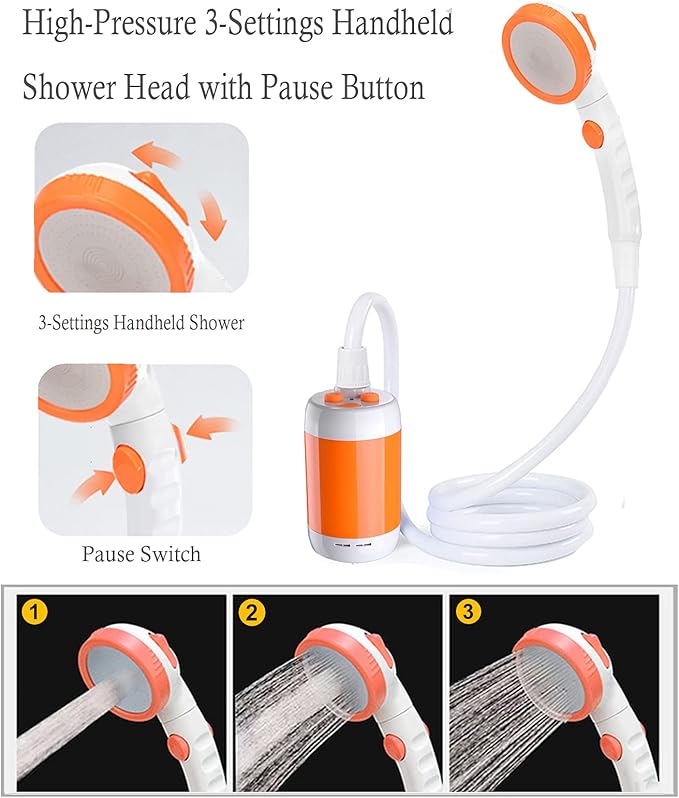 High-Pressure 3-Settings Handheld Shower Head with Pause Button

3-Settings Handheld Shower

Pause Switch

1

2

3