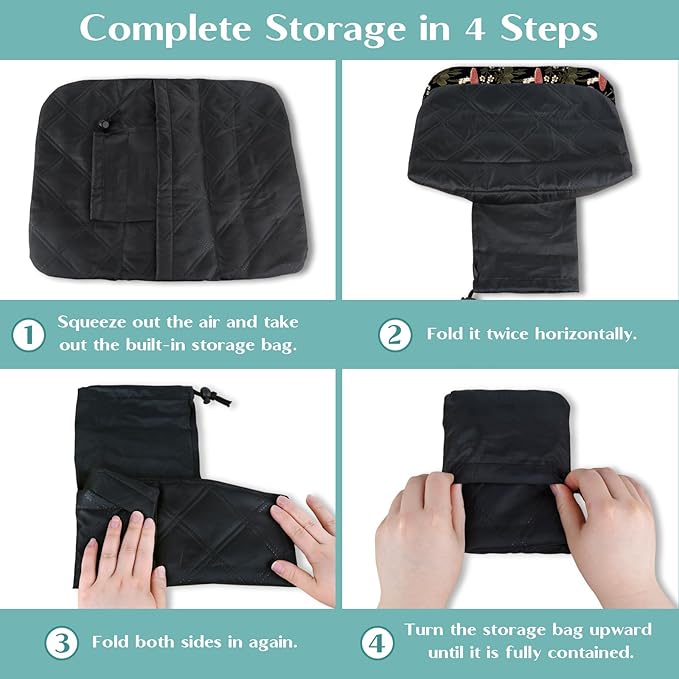 Complete Storage in 4 Steps

1 Squeeze out the air and take out the built-in storage bag.

2 Fold it twice horizontally.

3 Fold both sides in again.

4 Turn the storage bag upward until it is fully contained.