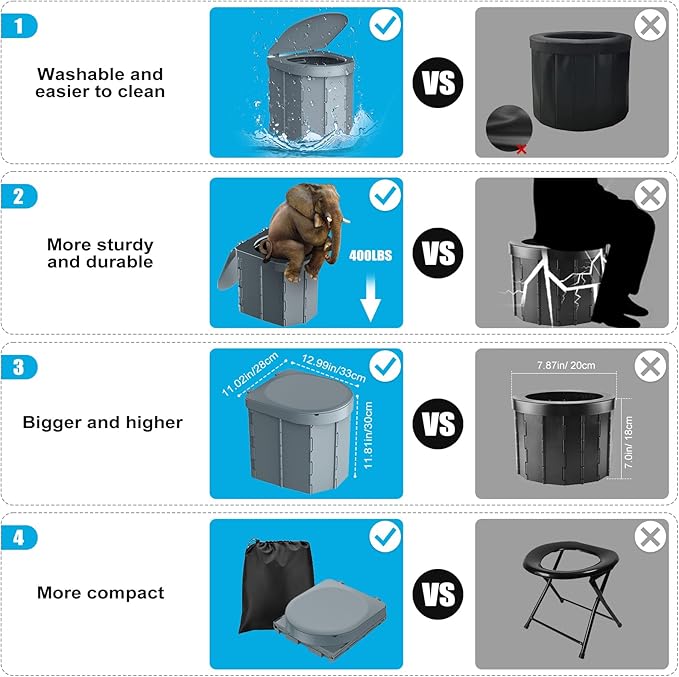 1

Washable and easier to clean

VS

2

More sturdy and durable

400LBS

VS

3

Bigger and higher

11.02in/28cm

12.99in/33cm

11.81in/30cm

VS

7.87in/ 20cm

7.0in/ 18cm

4

More compact

VS