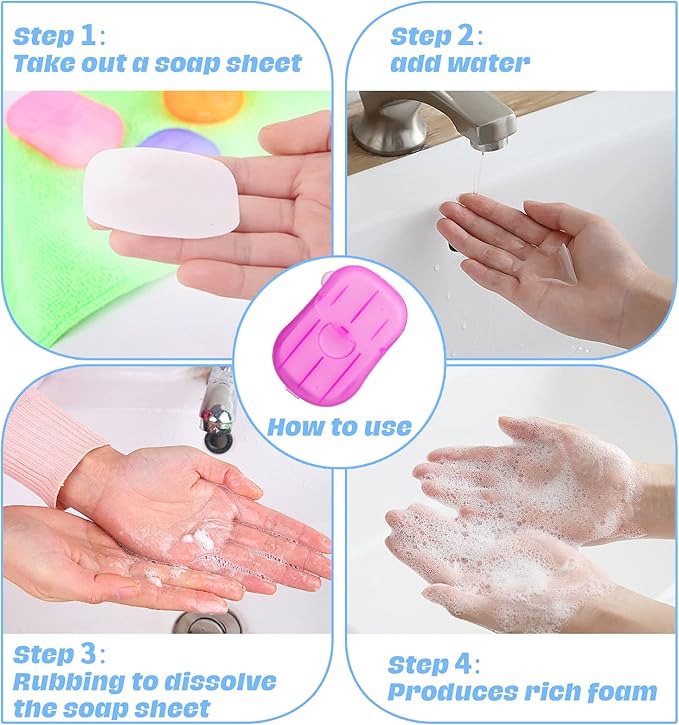 Step 1:
Take out a soap sheet

Step 2:
add water

How to use

Step 3:
Rubbing to dissolve the soap sheet

Step 4:
Produces rich foam