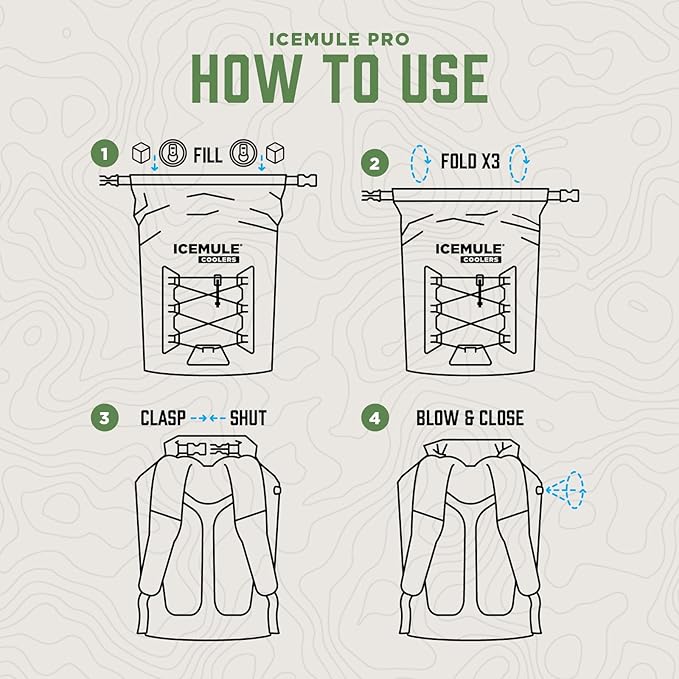 ICEMULE PRO
HOW TO USE

1 FILL

ICEMULE COOLERS

2 FOLD X3

ICEMULE COOLERS

3 CLASP SHUT

4 BLOW & CLOSE