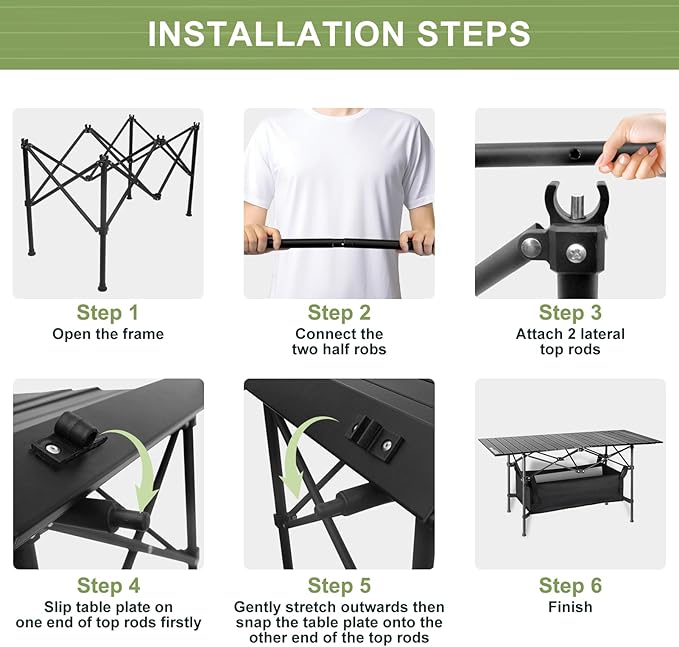 INSTALLATION STEPS

Step 1
Open the frame

Step 2
Connect the two half robs

Step 3
Attach 2 lateral top rods

Step 4
Slip table plate on one end of top rods firstly

Step 5
Gently stretch outwards then snap the table plate onto the other end of the top rods

Step 6
Finish