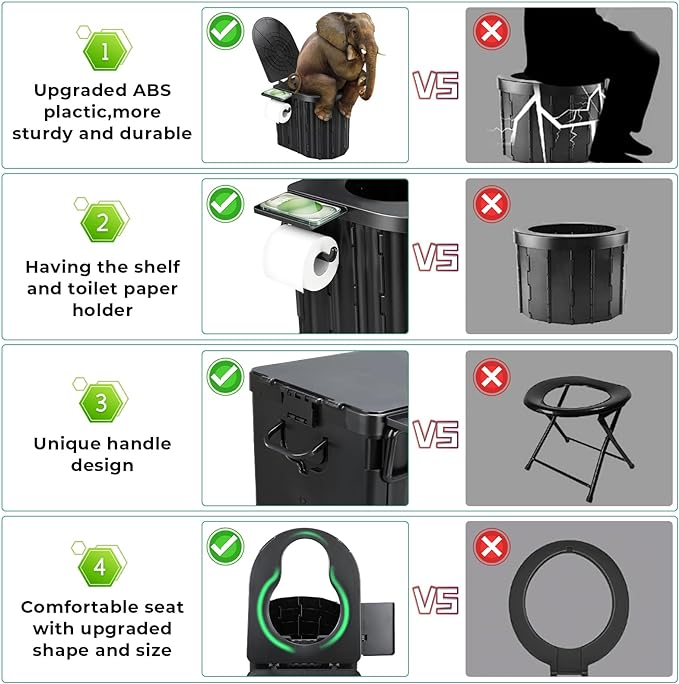 1

Upgraded ABS plactic,more sturdy and durable

VS

2

Having the shelf and toilet paper holder

VS

3

Unique handle design

VS

4

Comfortable seat with upgraded shape and size

VS