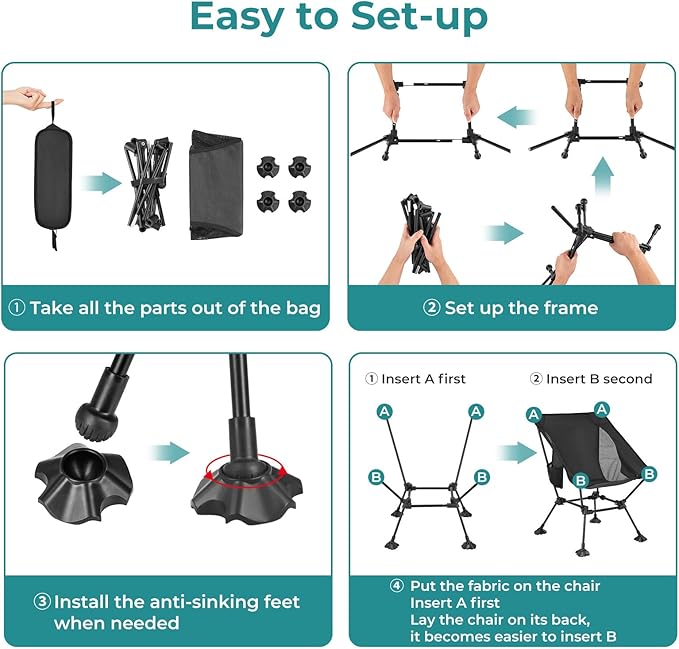 Easy to Set-up

① Take all the parts out of the bag

② Set up the frame

③ Install the anti-sinking feet when needed

① Insert A first

② Insert B second

A A B B

A A B B

④ Put the fabric on the chair
Insert A first
Lay the chair on its back,
it becomes easier to insert B