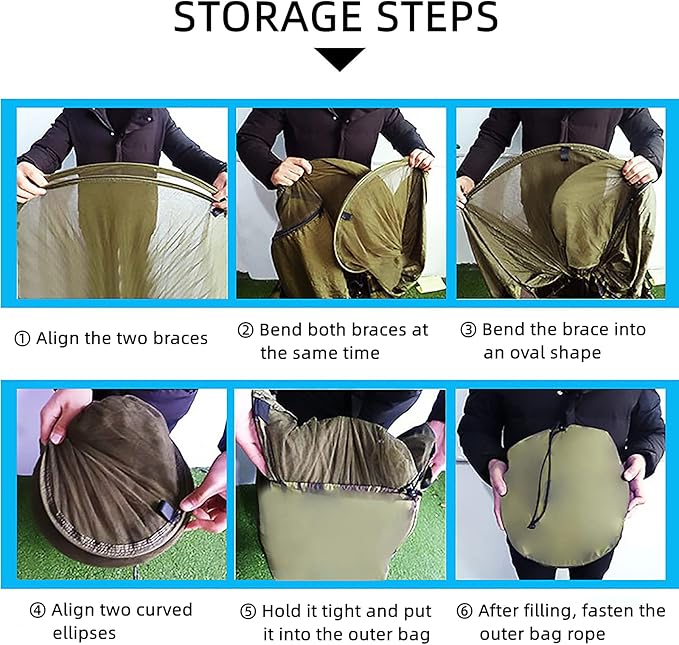 STORAGE STEPS

① Align the two braces

② Bend both braces at the same time

③ Bend the brace into an oval shape

④ Align two curved ellipses

⑤ Hold it tight and put it into the outer bag

⑥ After filling, fasten the outer bag rope