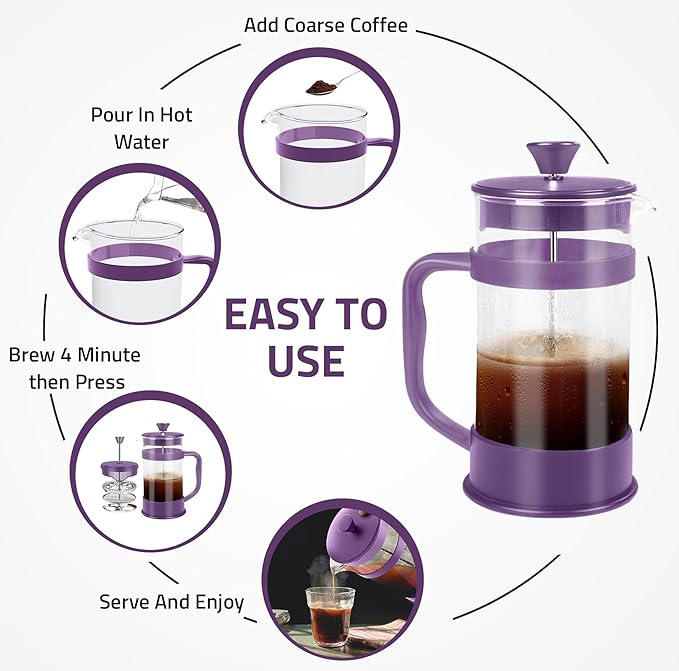 Add Coarse Coffee

Pour In Hot Water

EASY TO USE

Brew 4 Minute then Press

Serve And Enjoy