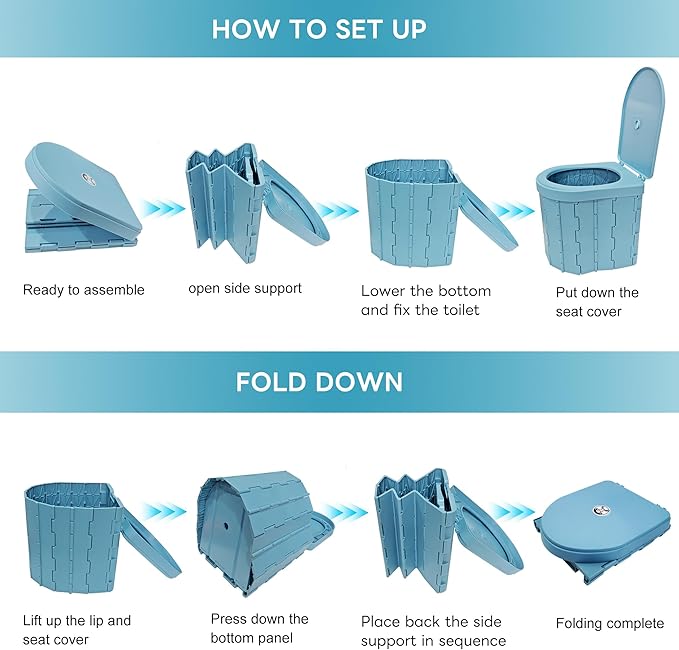 HOW TO SET UP

Ready to assemble

open side support

Lower the bottom and fix the toilet

Put down the seat cover

FOLD DOWN

Lift up the lip and seat cover

Press down the bottom panel

Place back the side support in sequence

Folding complete