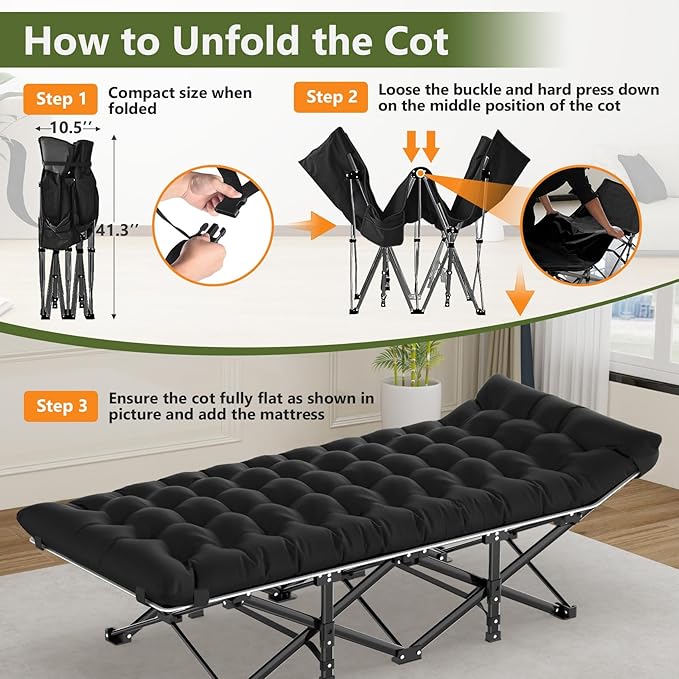 How to Unfold the Cot

Step 1 Compact size when folded

10.5''

41.3''

Step 2 Loose the buckle and hard press down on the middle position of the cot

Step 3 Ensure the cot fully flat as shown in picture and add the mattress