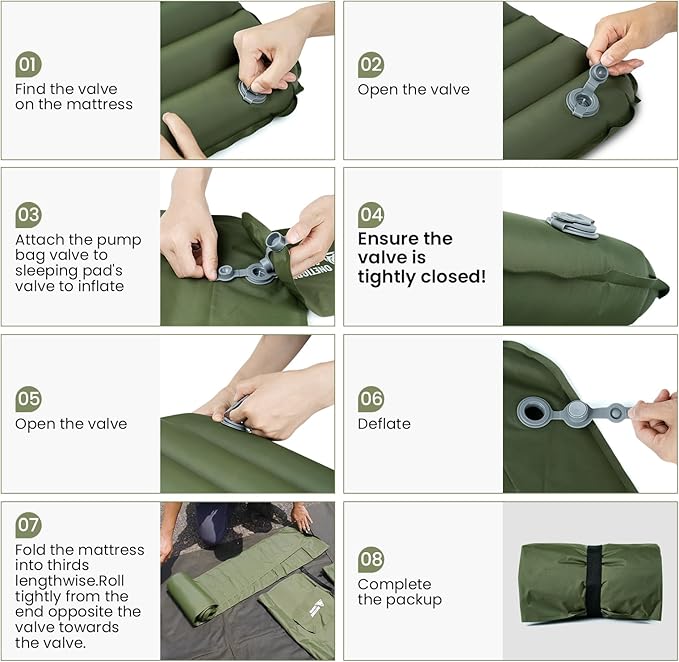 01
Find the valve on the mattress

02
Open the valve

03
Attach the pump bag valve to sleeping pad's valve to inflate

ONETIGRIS

04
Ensure the valve is tightly closed!

05
Open the valve

06
Deflate

07
Fold the mattress into thirds lengthwise.Roll tightly from the end opposite the valve towards the valve.

08
Complete the packup