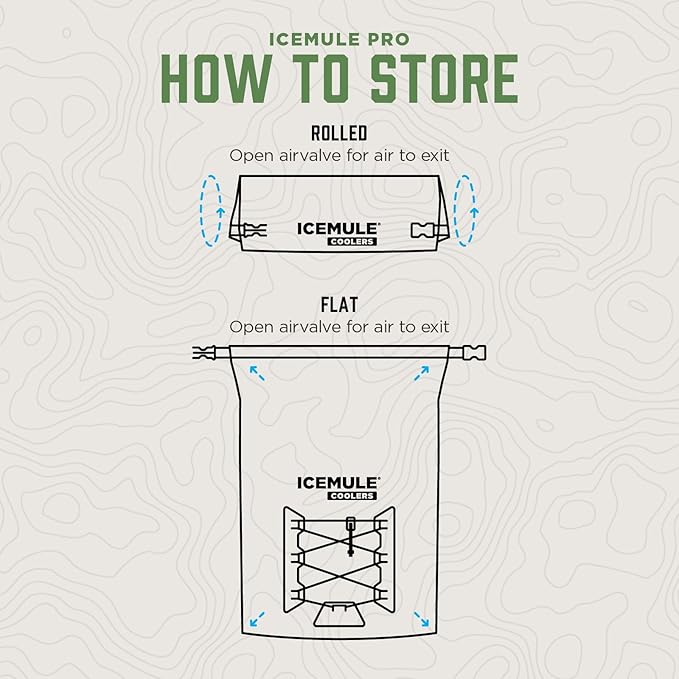 ICEMULE PRO
HOW TO STORE

ROLLED
Open airvalve for air to exit

ICEMULE®
COOLERS

FLAT
Open airvalve for air to exit

ICEMULE®
COOLERS