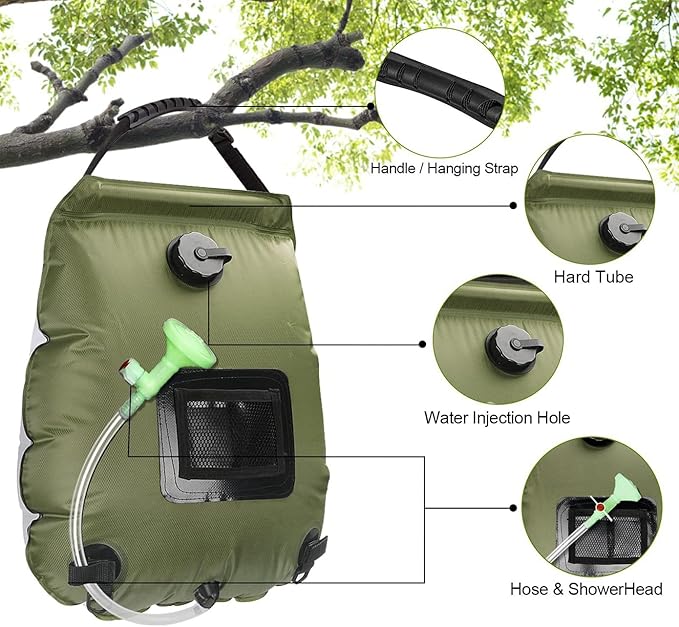 Handle / Hanging Strap

Hard Tube

Water Injection Hole

Hose & ShowerHead