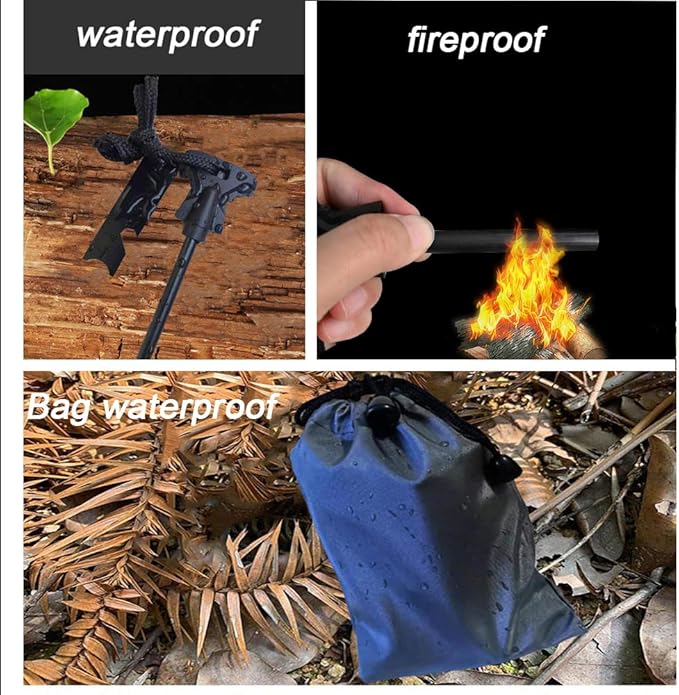 waterproof

fireproof

Bag waterproof