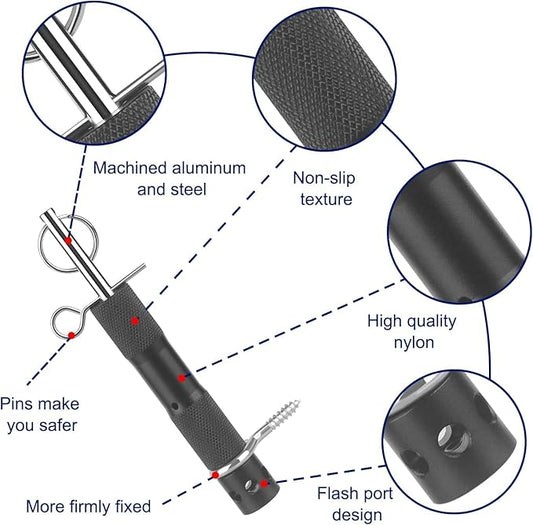 Machined aluminum and steel

Non-slip texture

High quality nylon

Pins make you safer

More firmly fixed

Flash port design