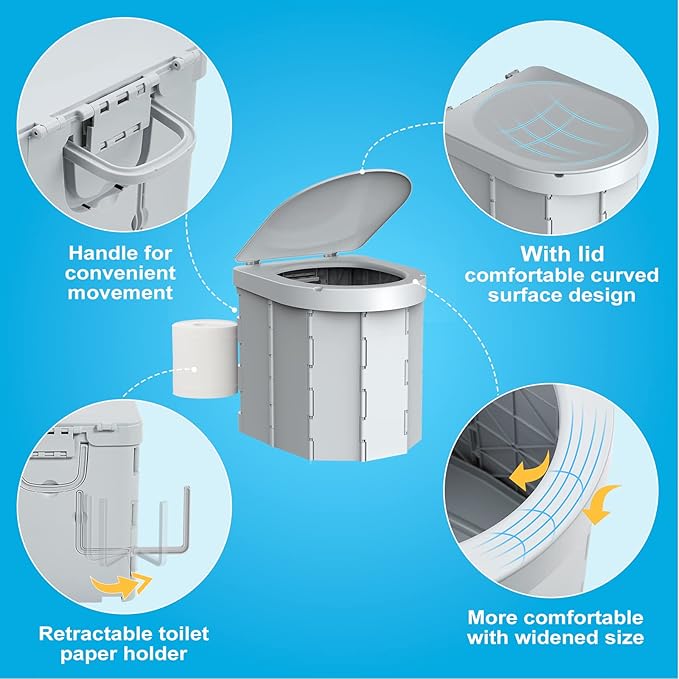 Handle for convenient movement

With lid comfortable curved surface design

Retractable toilet paper holder

More comfortable with widened size