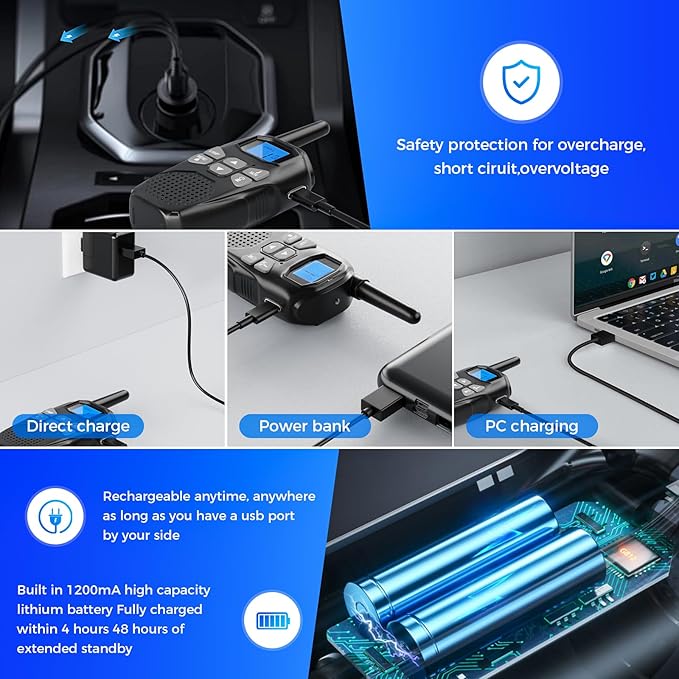 Safety protection for overcharge, short ciruit,overvoltage

Direct charge

Power bank

PC charging

Rechargeable anytime, anywhere as long as you have a usb port by your side

Built in 1200mA high capacity lithium battery Fully charged within 4 hours 48 hours of extended standby