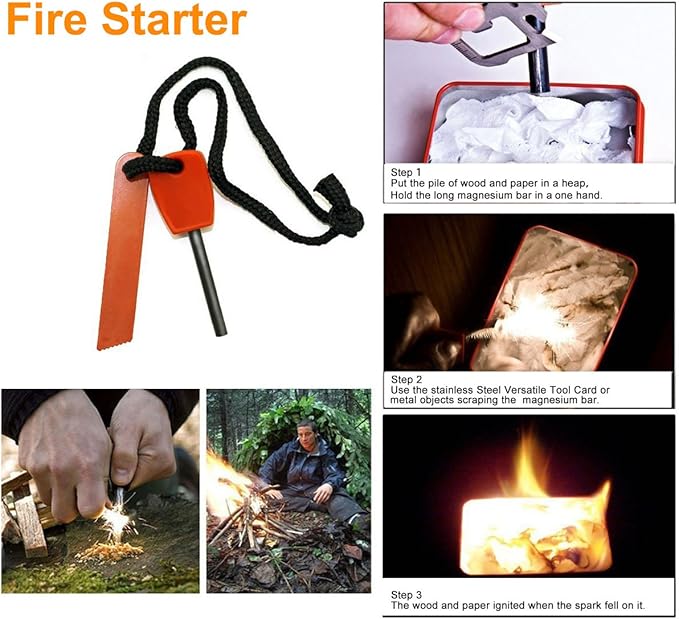 Fire Starter

Step 1
Put the pile of wood and paper in a heap,
Hold the long magnesium bar in a one hand.

Step 2
Use the stainless Steel Versatile Tool Card or metal objects scraping the magnesium bar.

Step 3
The wood and paper ignited when the spark fell on it.