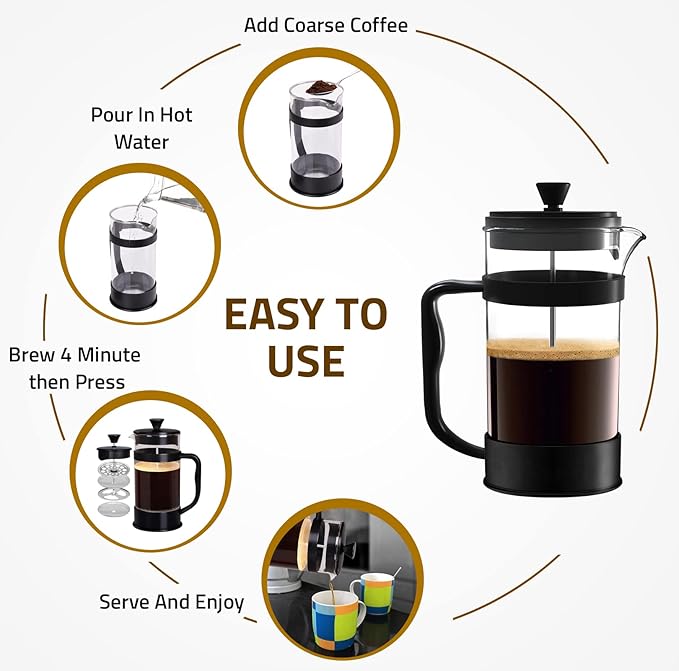 Add Coarse Coffee

Pour In Hot Water

EASY TO USE

Brew 4 Minute then Press

Serve And Enjoy