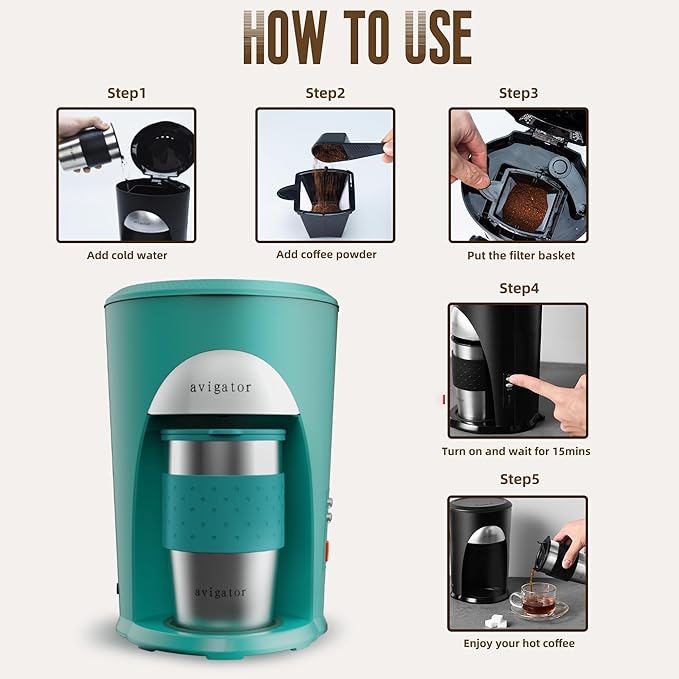 HOW TO USE

Step1

Add cold water

Step2

Add coffee powder

Step3

Put the filter basket

avigator

avigator

Step4

Turn on and wait for 15mins

Step5

Enjoy your hot coffee