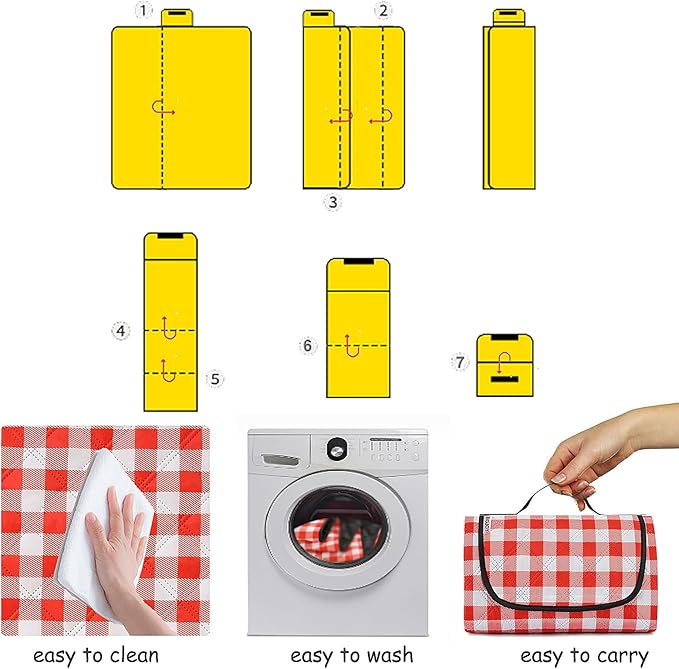 1
2
3
4
5
6
7

easy to clean

easy to wash

easy to carry