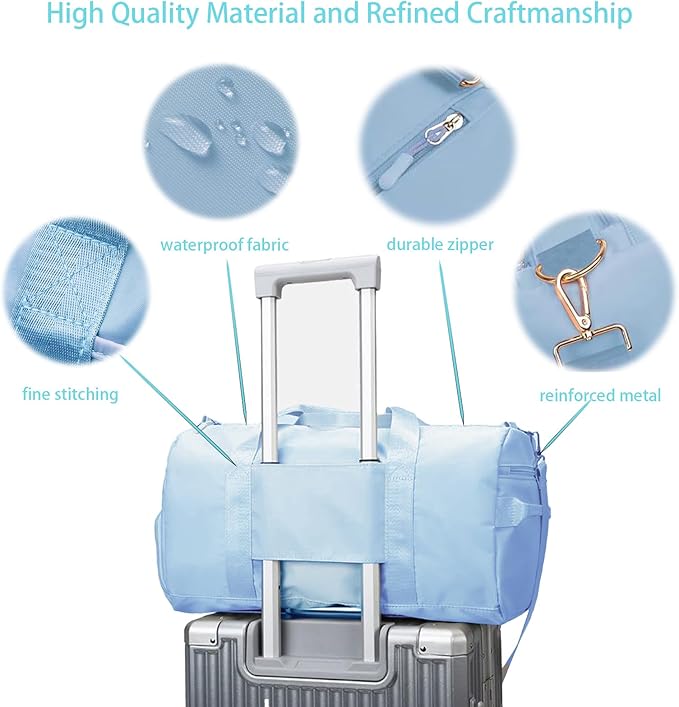 High Quality Material and Refined Craftmanship

waterproof fabric

durable zipper

fine stitching

reinforced metal